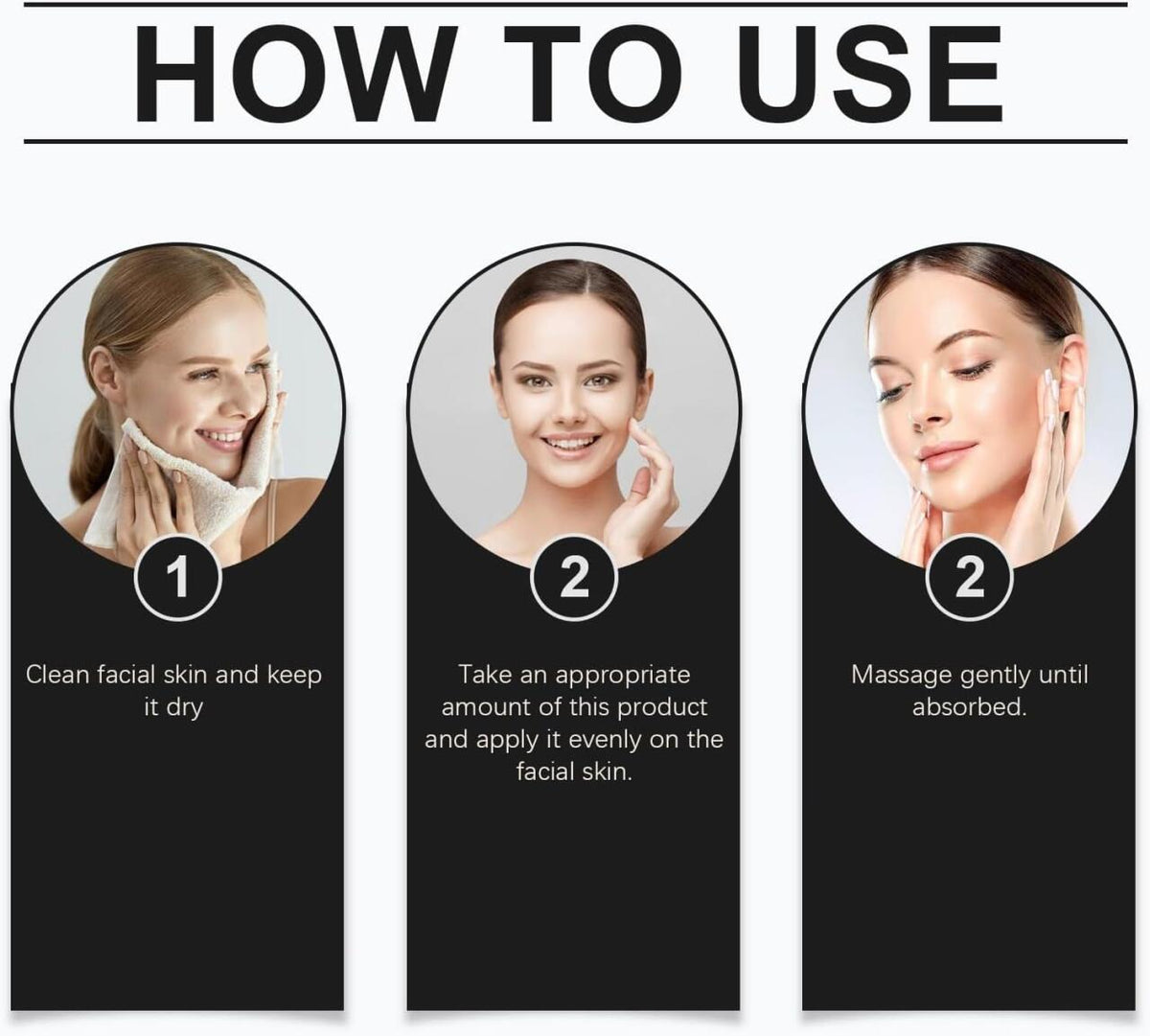 HOW TO USE

1

Clean facial skin and keep it dry

2

Take an appropriate amount of this product and apply it evenly on the facial skin.

2

Massage gently until absorbed.