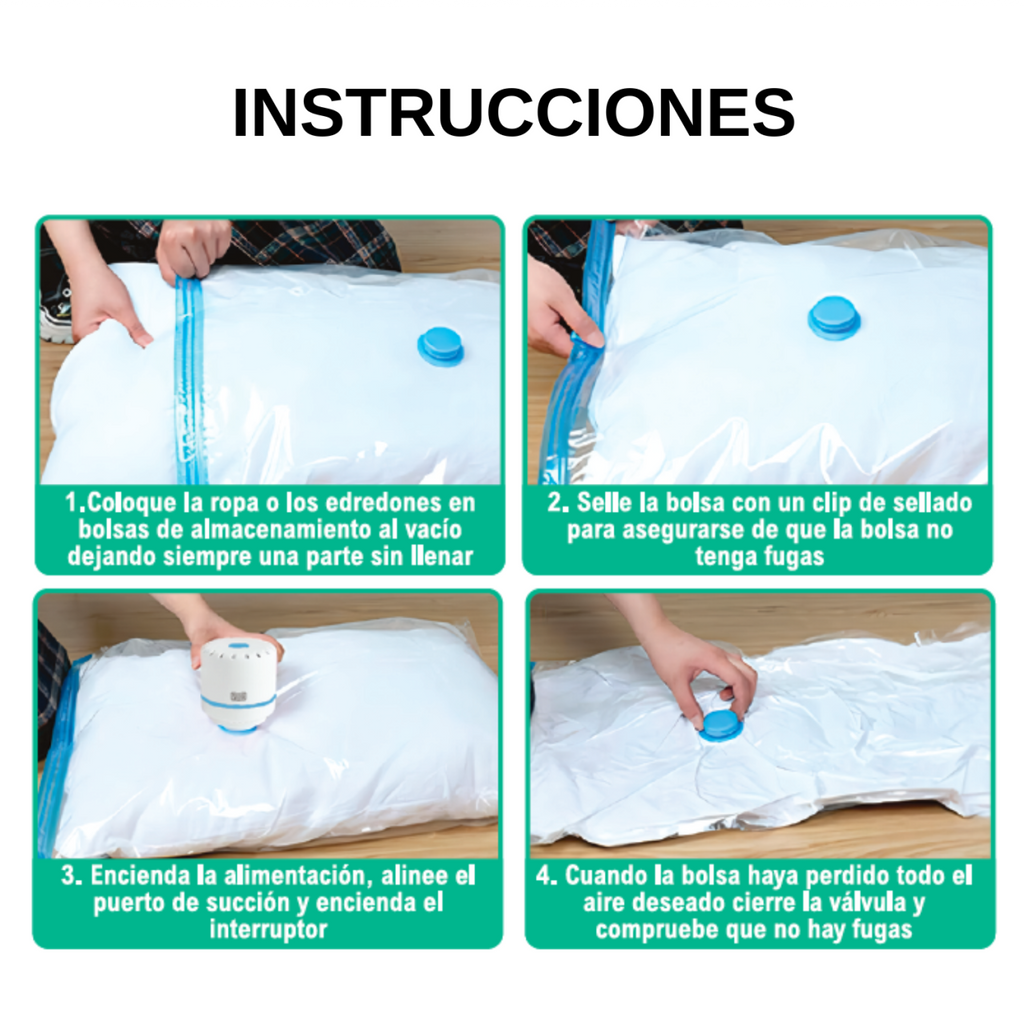 INSTRUCCIONES

1.Coloque la ropa o los edredones en bolsas de almacenamiento al vacío dejando siempre una parte sin llenar

2. Selle la bolsa con un clip de sellado para asegurarse de que la bolsa no tenga fugas

3. Encienda la alimentación, alinee el puerto de succión y encienda el interruptor

4. Cuando la bolsa haya perdido todo el aire deseado cierre la válvula y compruebe que no hay fugas