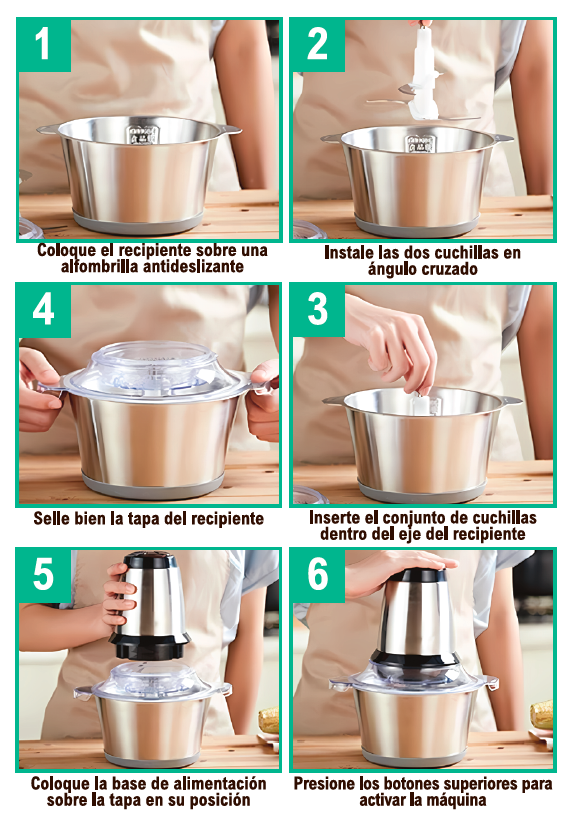 1

Coloque el recipiente sobre una alfombrilla antideslizante

2

Instale las dos cuchillas en ángulo cruzado

4

Selle bien la tapa del recipiente

3

Inserte el conjunto de cuchillas dentro del eje del recipiente

5

Coloque la base de alimentación sobre la tapa en su posición

6

Presione los botones superiores para activar la máquina