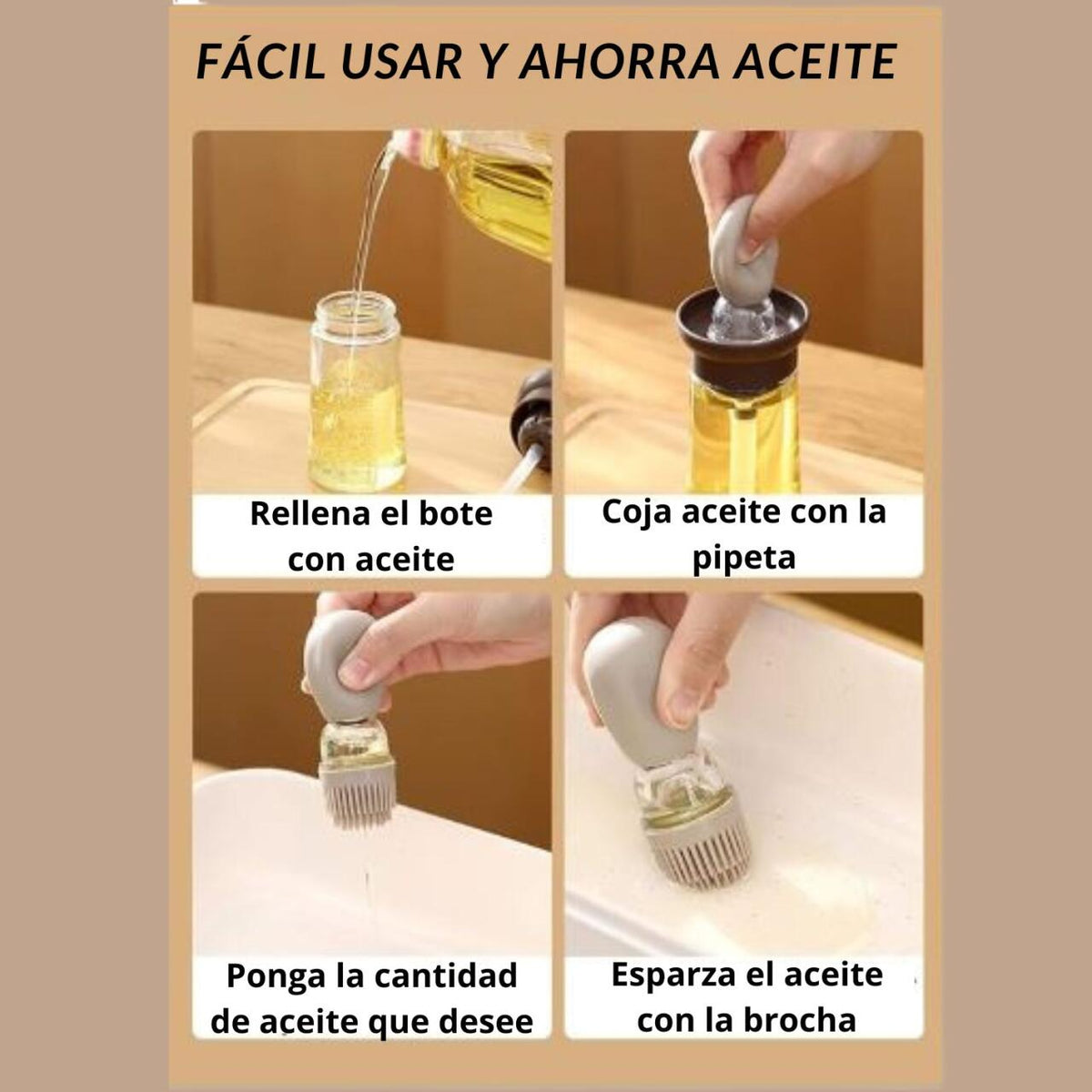 FÁCIL USAR Y AHORRA ACEITE

Rellena el bote con aceite

Coja aceite con la pipeta

Ponga la cantidad de aceite que desee

Esparza el aceite con la brocha