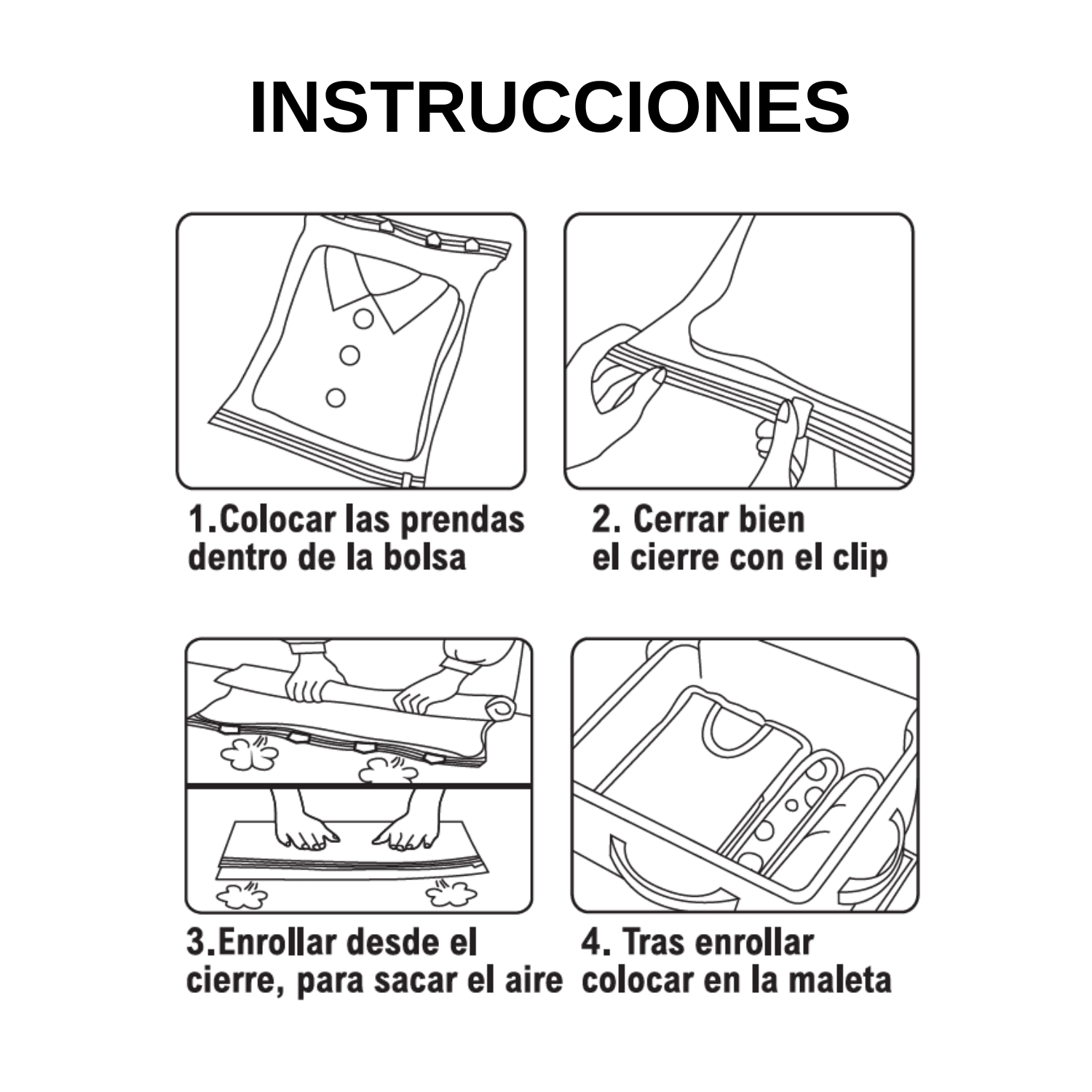 INSTRUCCIONES

1.Colocar las prendas dentro de la bolsa

2. Cerrar bien el cierre con el clip

3.Enrollar desde el cierre, para sacar el aire

4. Tras enrollar colocar en la maleta