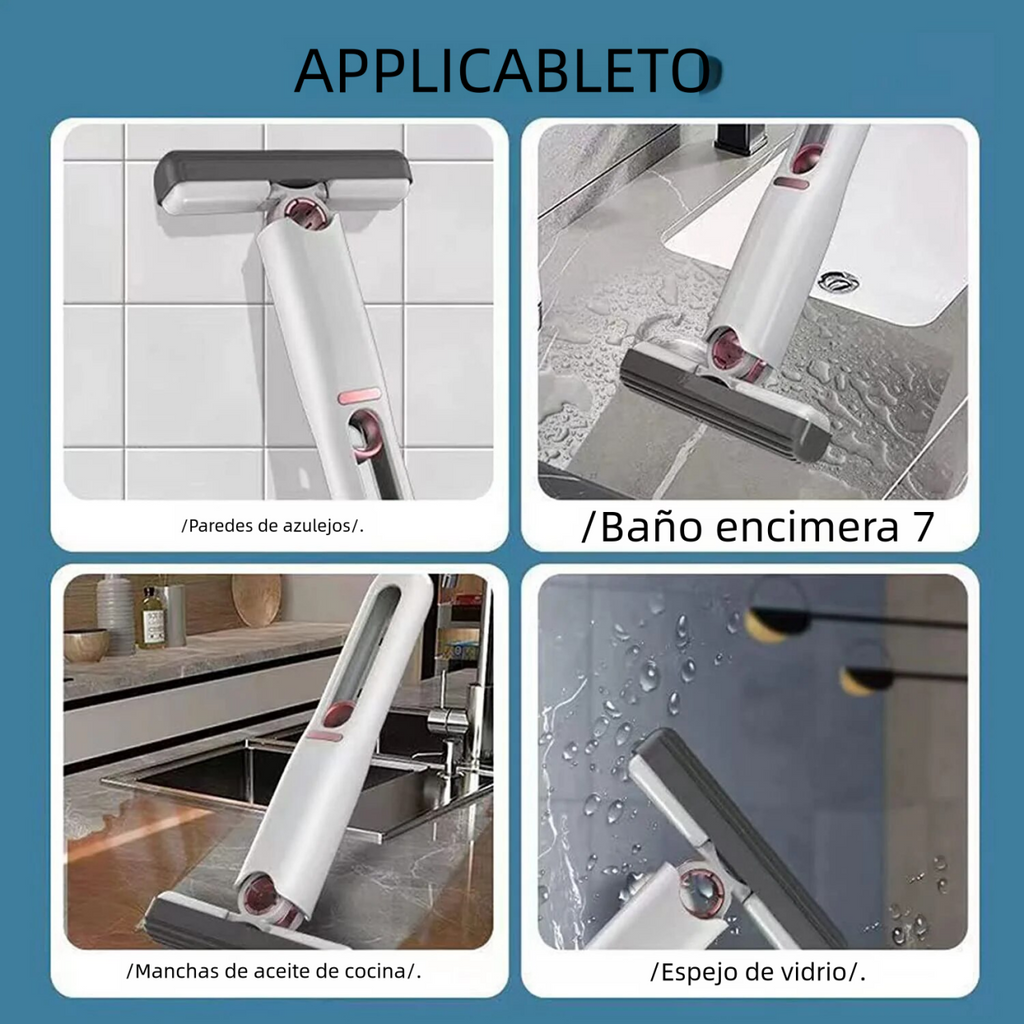 APPLICABLETO

/Paredes de azulejos/.

/Baño encimera 7

/Manchas de aceite de cocina/.

/Espejo de vidrio/.